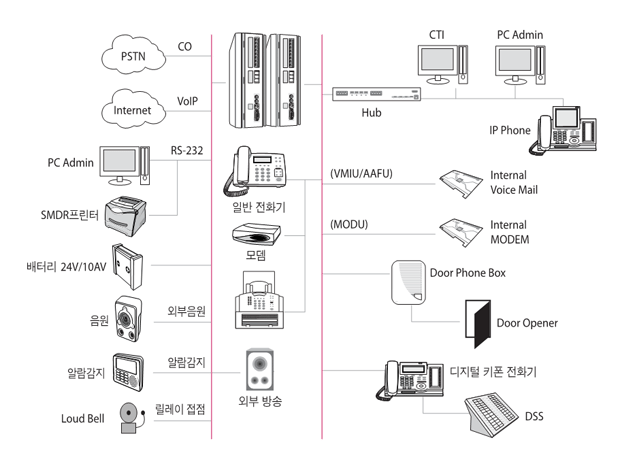 PSTN
CO
Internet
VoIP
PC Admin
RS-232
SMDR프린터
배터리 24V/10AV
음원
외부음원
알람감지
알람감지
Loud Bell
릴레이 접점
일반 전화기
모뎀
외부 방송
CTI
PC Admin
Hub
IP Phone
(VMIU/AAFU)
Internal
Voice Mail
(MODU)
Internal
MODEM
Door Phone Box
Door Opener
디지털 키폰 전화기
DSS